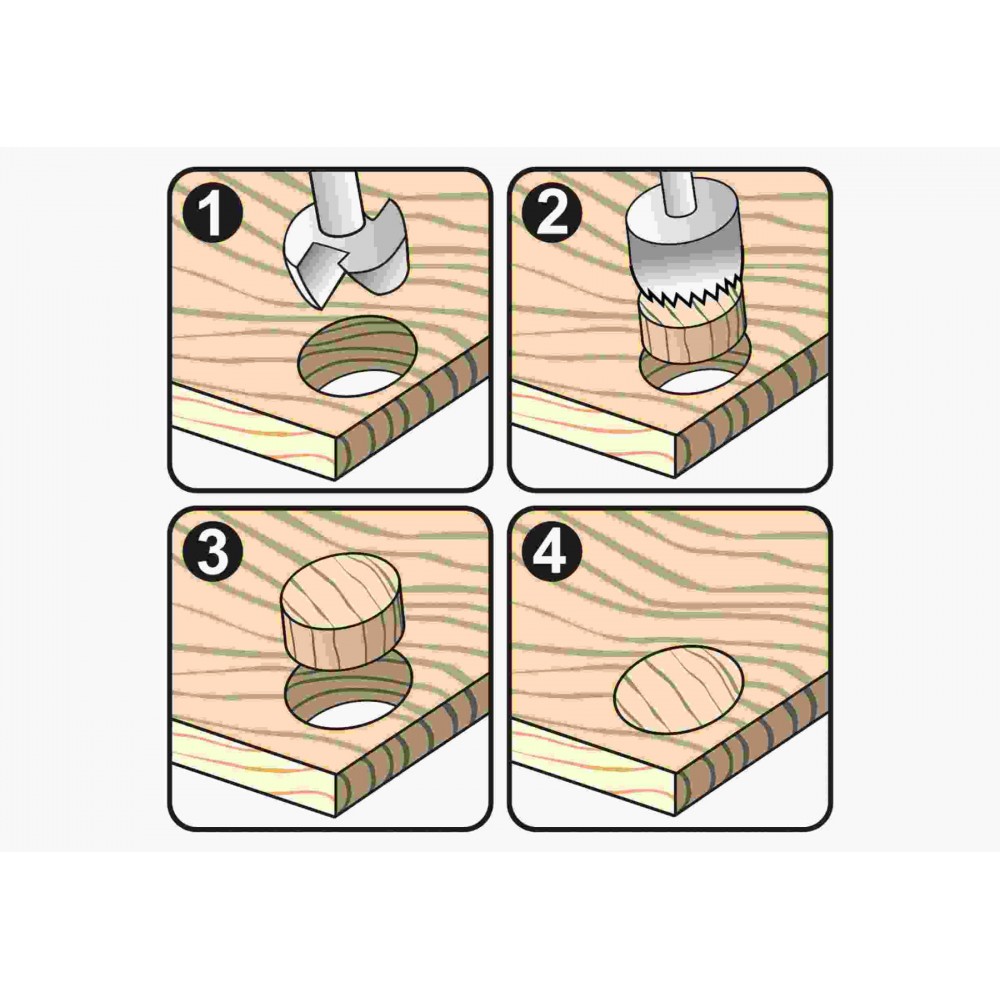 1
2
3
4