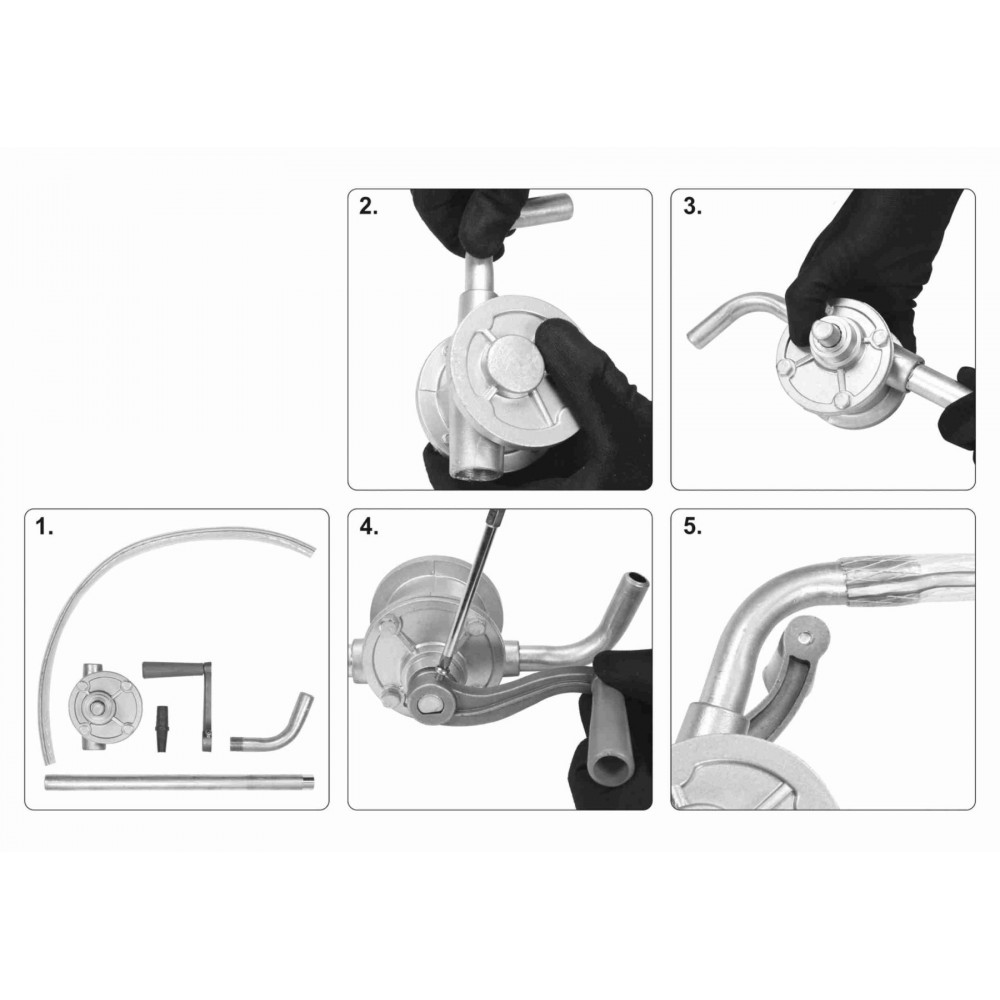 2.

3.

1.

4.

5.