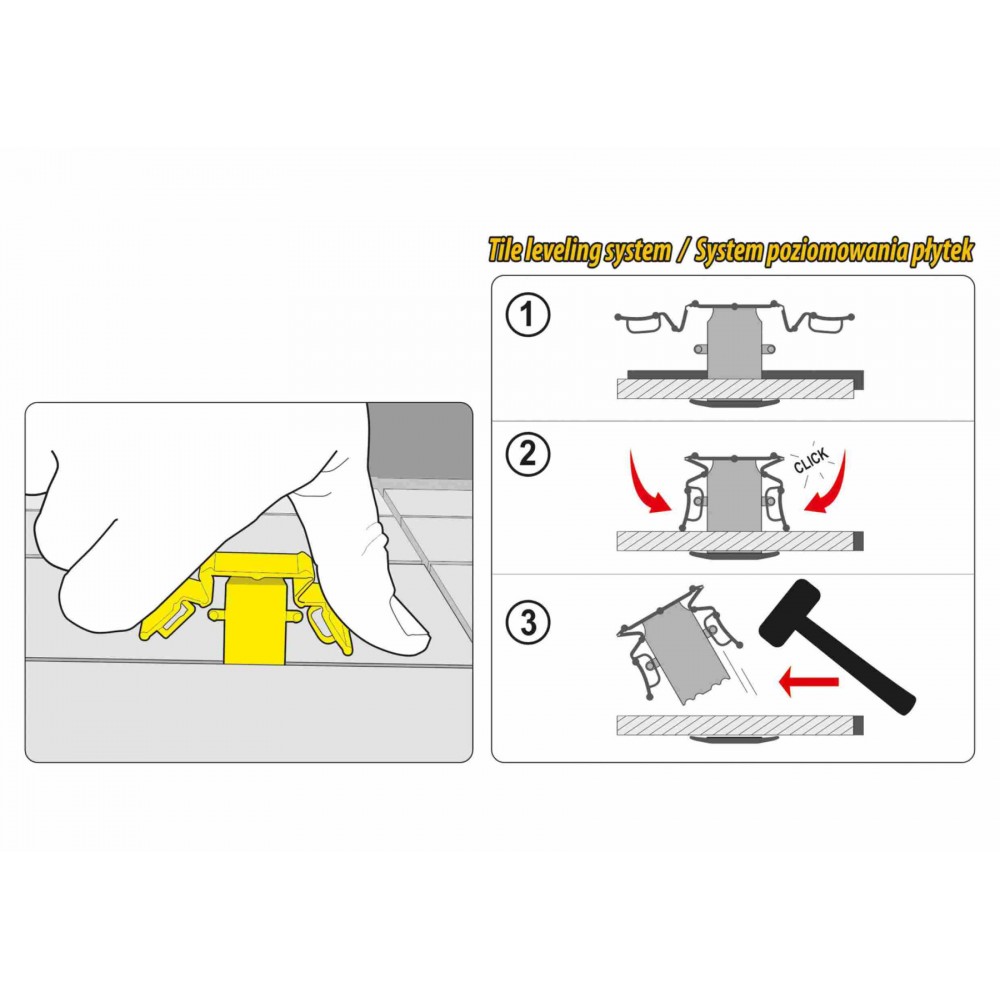 Tile leveling system / System poziomowania płytek

1

2

CLICK

3