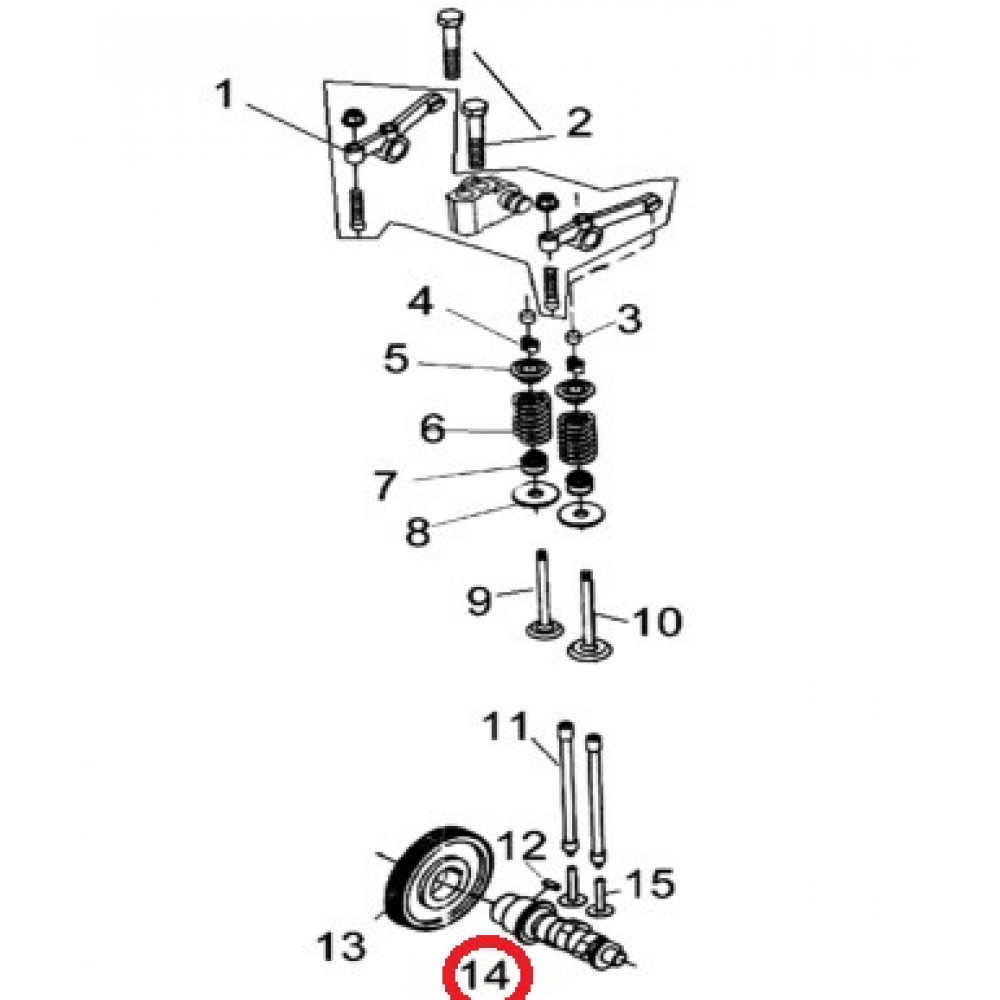 1
2
4
3
5
6
7
8
9
10
11
12
15
13
14