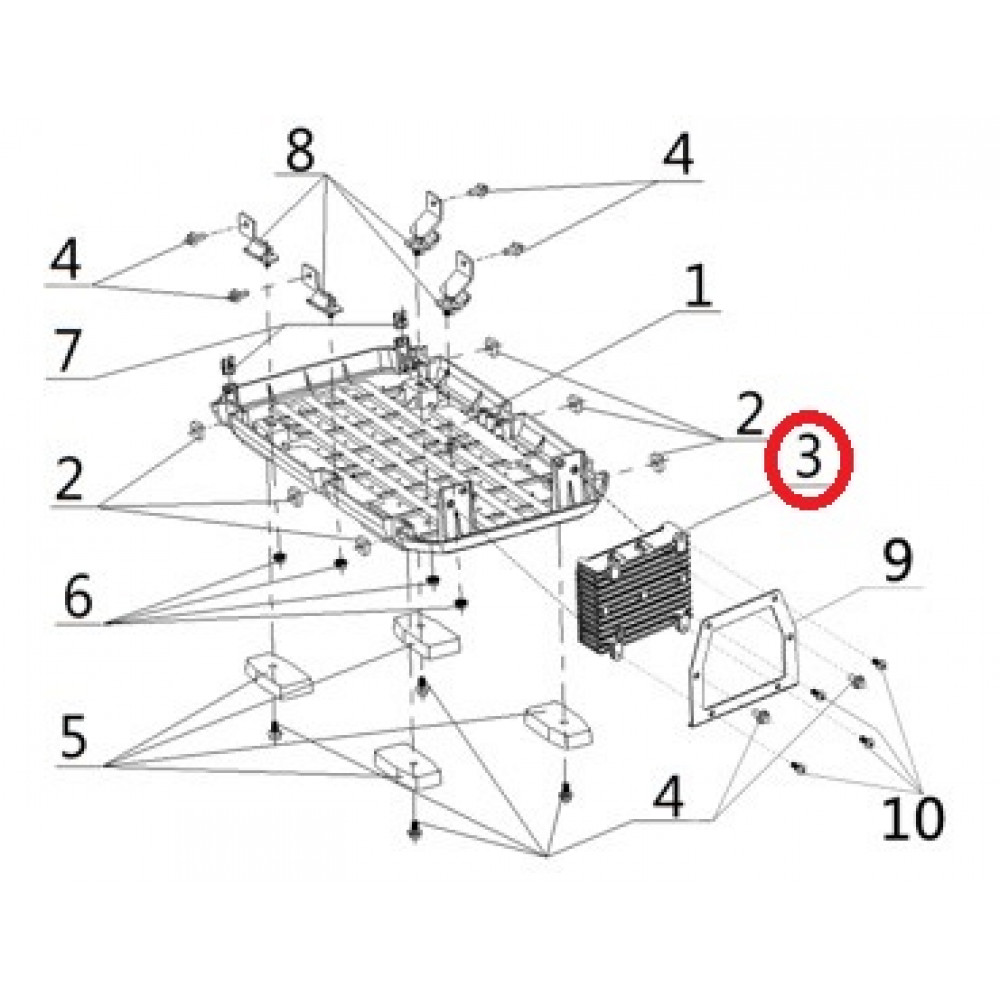 8
4
4
1
7
2
3
2
9
6
5
4
10