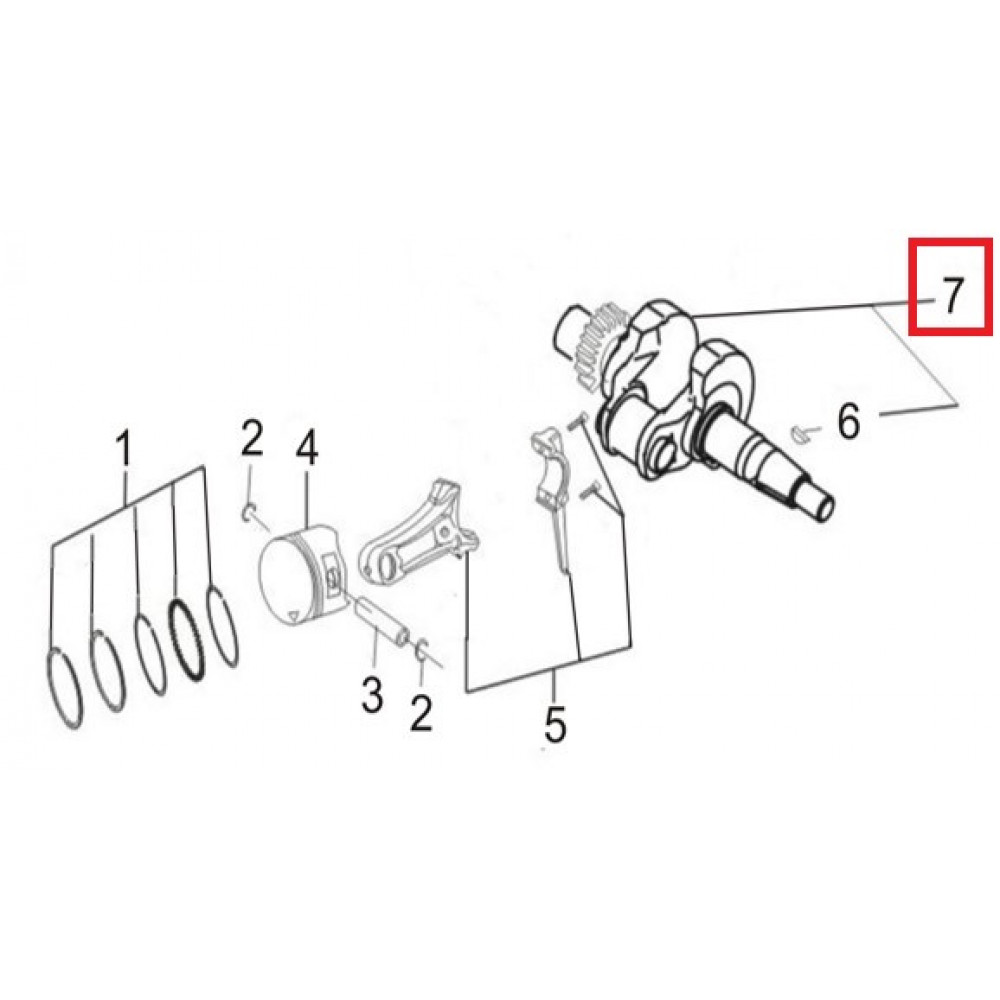 7
6
1
2
4
3
2
5