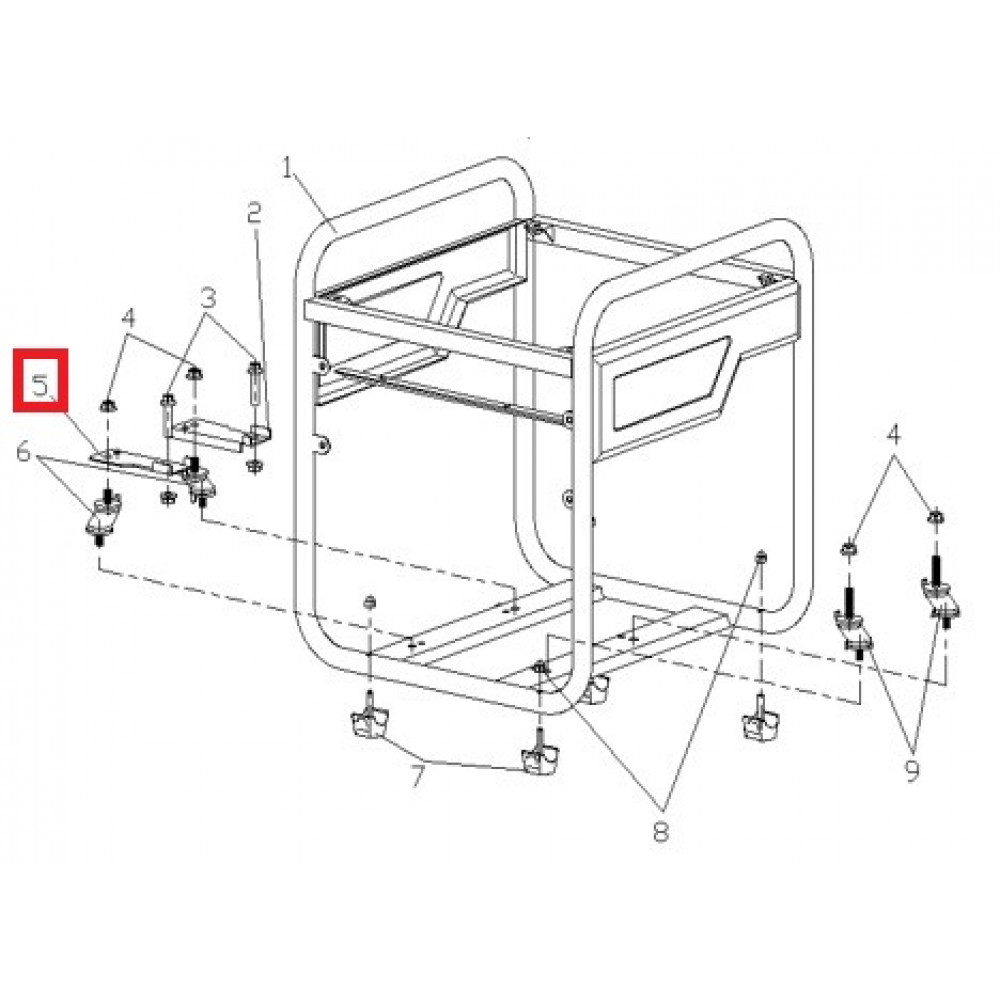 1
2
3
4
5
6
4
7
8
9