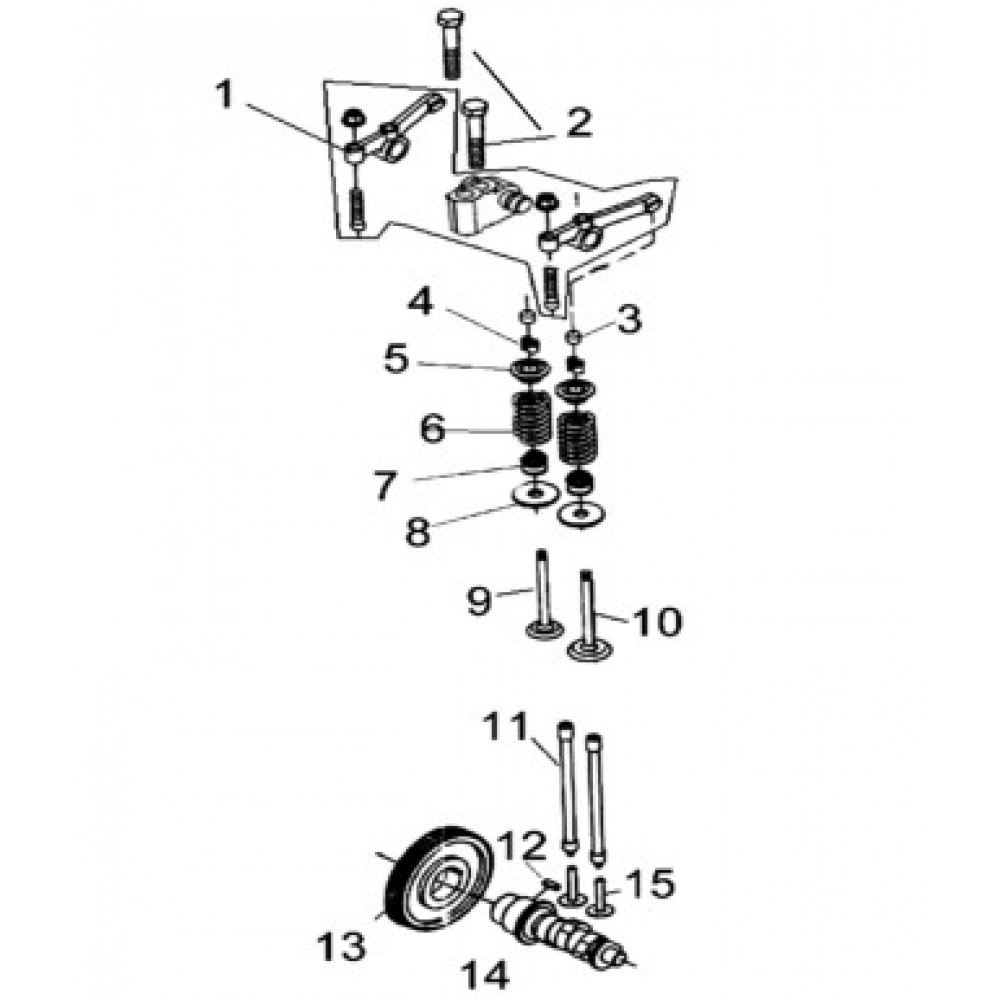 1
2
4
3
5
6
7
8
9
10
11
12
15
13
14