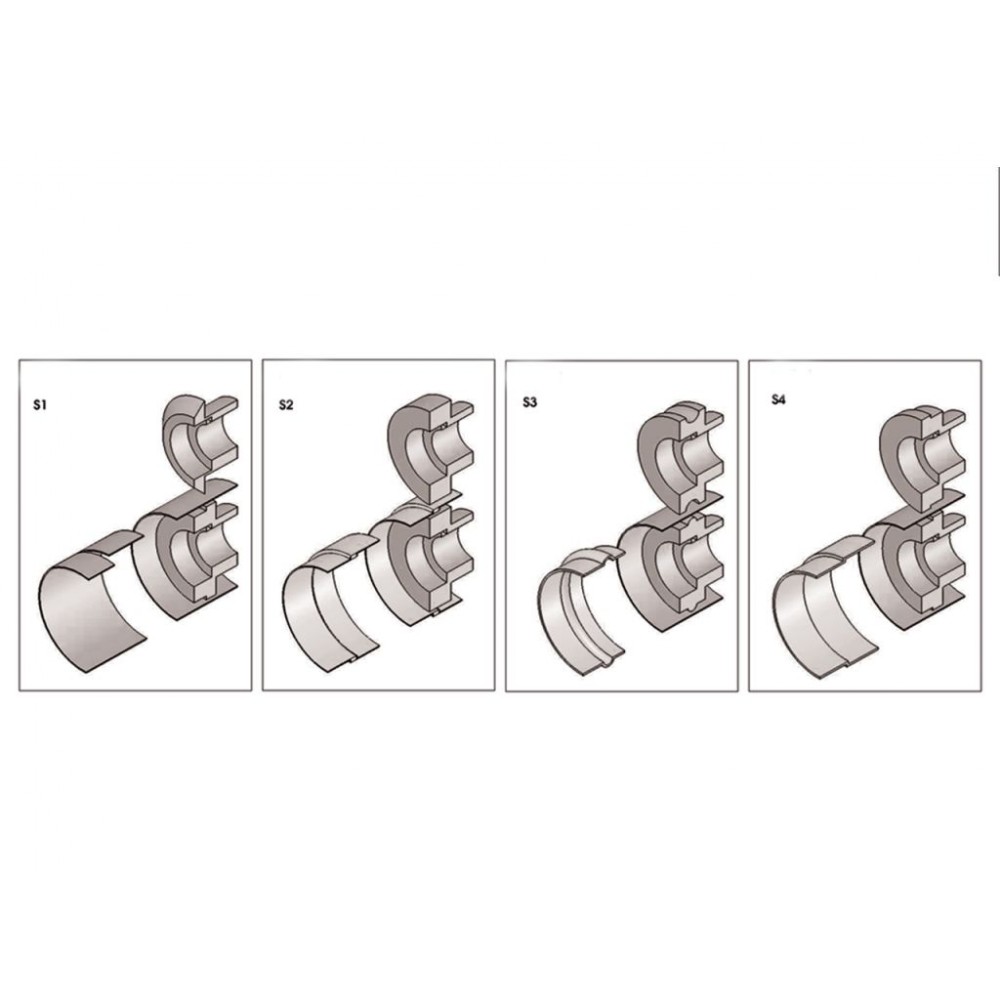 S1

S2

S3

S4