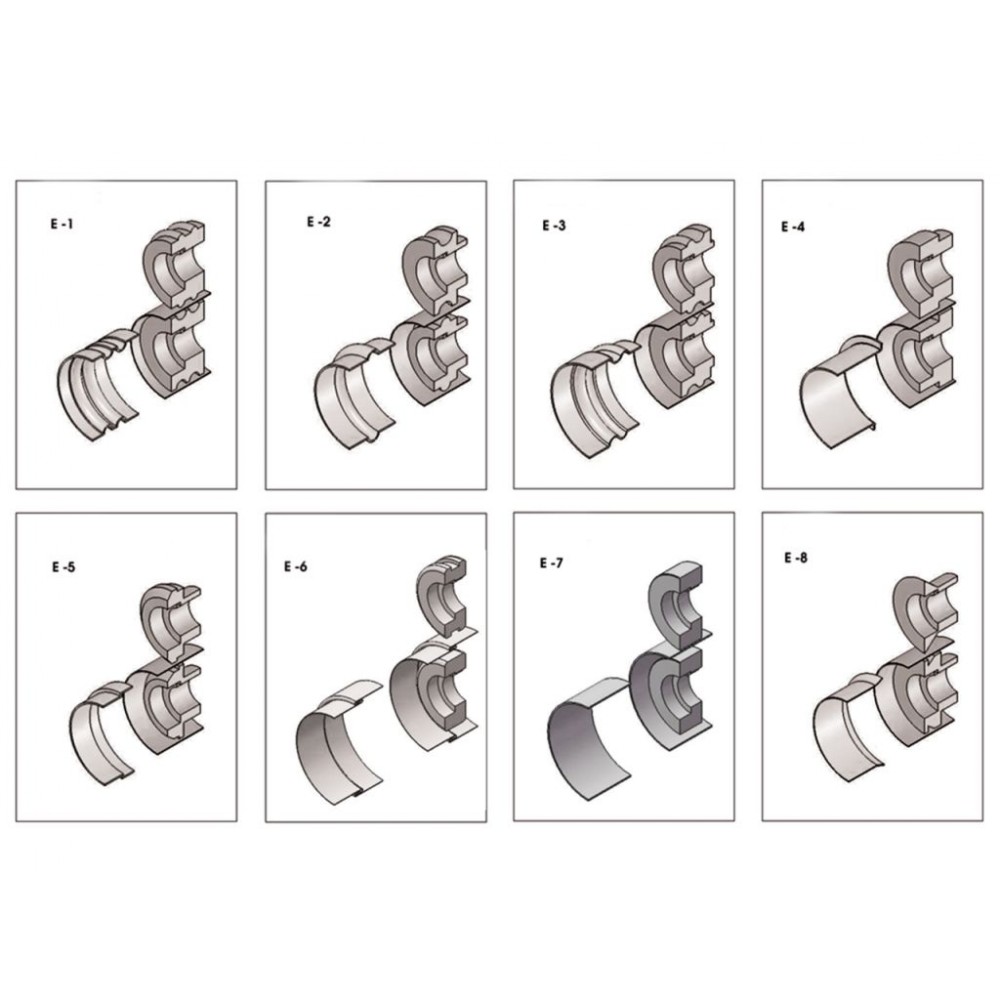 E -1

E -2

E -3

E -4

E -5

E -6

E -7

E -8