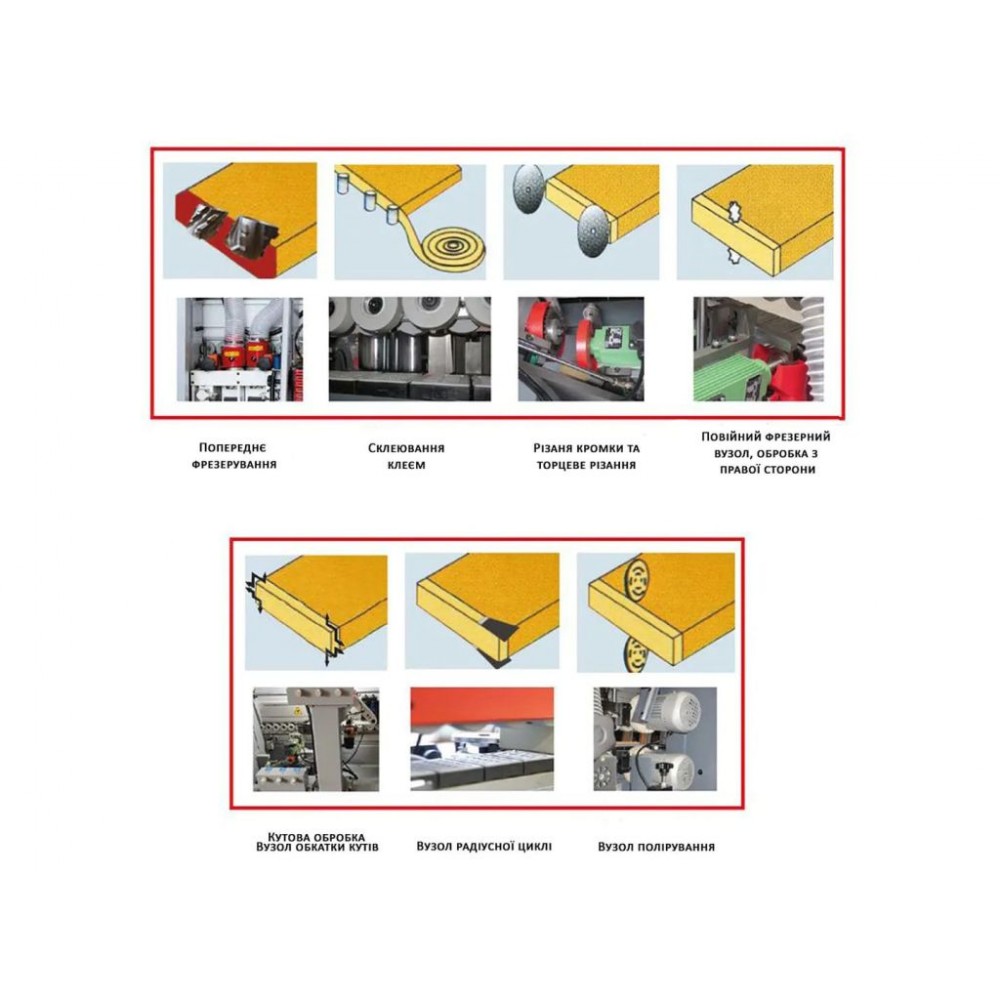 Попереднє фрезерування

Склеювання клеєм

Різаня кромки та торцеве різання

Повійний фрезерний вузол, обробка з правої сторони

Кутова обробка Вузол обкатки кутів

Вузол радіусної циклі

Вузол полірування